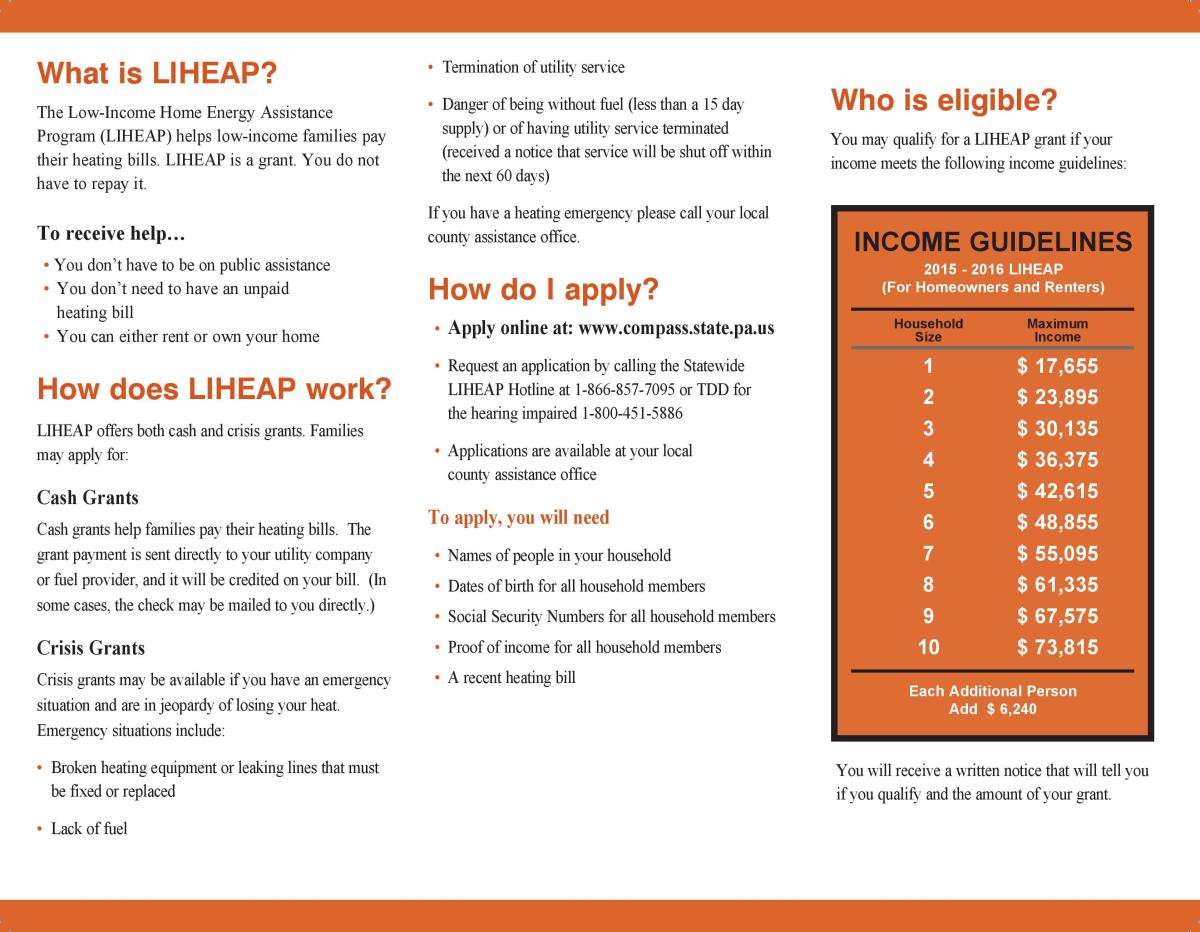 What is LIHEAP?

The Low-Income Home Energy Assistance Program (LIHEAP) helps low-income families pay their heating bills. LIHEAP is a grant. You do not have to repay it.

To receive help…

• You don't have to be on public assistance
• You don't need to have an unpaid heating bill
• You can either rent or own your home

How does LIHEAP work?

LIHEAP offers both cash and crisis grants. Families may apply for:

Cash Grants

Cash grants help families pay their heating bills. The grant payment is sent directly to your utility company or fuel provider, and it will be credited on your bill. (In some cases, the check may be mailed to you directly.)

Crisis Grants

Crisis grants may be available if you have an emergency situation and are in jeopardy of losing your heat. Emergency situations include:

• Broken heating equipment or leaking lines that must be fixed or replaced
• Lack of fuel
• Termination of utility service
• Danger of being without fuel (less than a 15 day supply) or of having utility service terminated (received a notice that service will be shut off within the next 60 days)

If you have a heating emergency please call your local county assistance office.

How do I apply?

• Apply online at: www.compass.state.pa.us
• Request an application by calling the Statewide LIHEAP Hotline at 1-866-857-7095 or TDD for the hearing impaired 1-800-451-5886
• Applications are available at your local county assistance office

To apply, you will need

• Names of people in your household
• Dates of birth for all household members
• Social Security Numbers for all household members
• Proof of income for all household members
• A recent heating bill

Who is eligible?

You may qualify for a LIHEAP grant if your income meets the following income guidelines:

INCOME GUIDELINES
2015 - 2016 LIHEAP
(For Homeowners and Renters)

| Household Size | Maximum Income |
|---|---|
| 1 | $ 17,655 |
| 2 | $ 23,895 |
| 3 | $ 30,135 |
| 4 | $ 36,375 |
| 5 | $ 42,615 |
| 6 | $ 48,855 |
| 7 | $ 55,095 |
| 8 | $ 61,335 |
| 9 | $ 67,575 |
| 10 | $ 73,815 |

Each Additional Person
Add $ 6,240

You will receive a written notice that will tell you if you qualify and the amount of your grant.